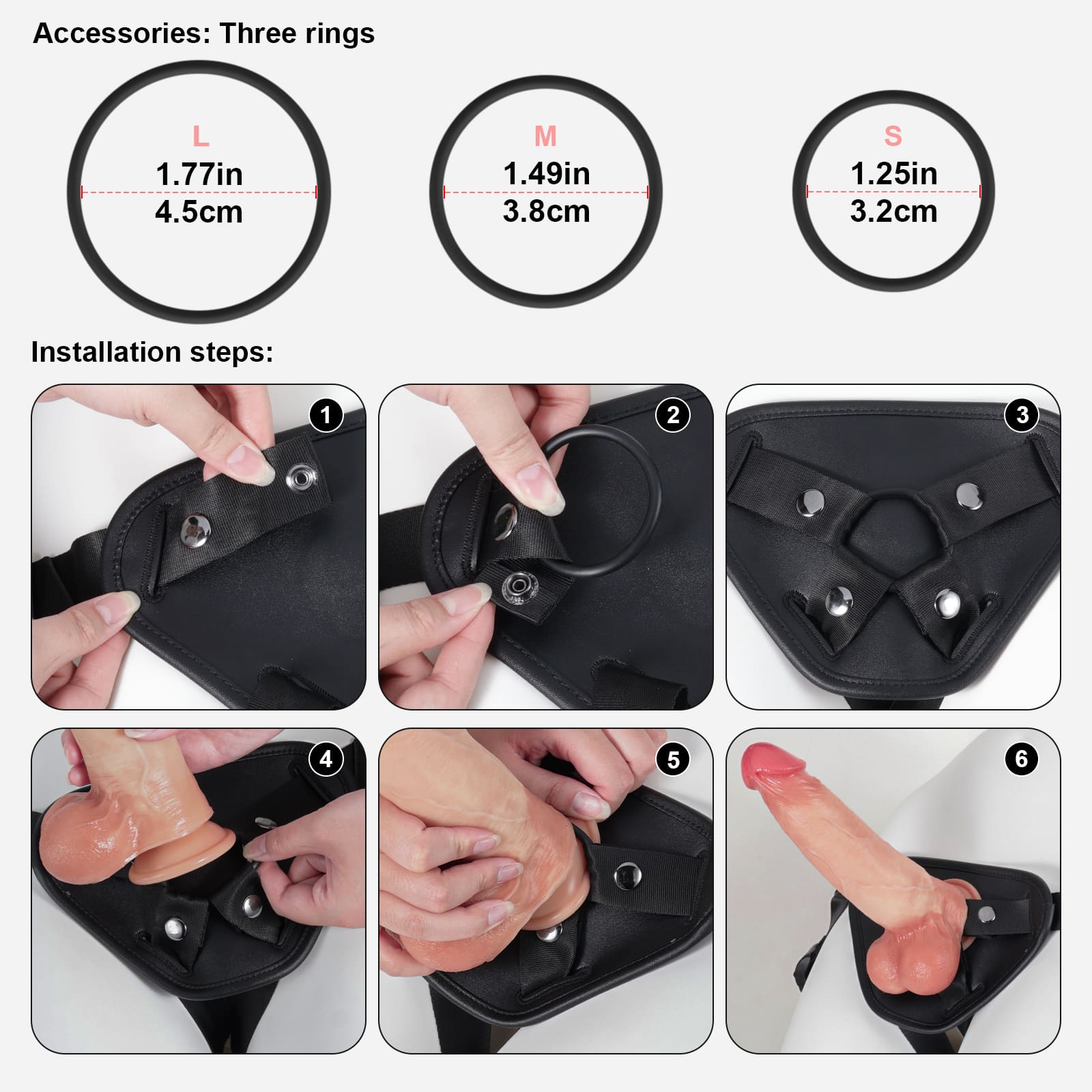 Accessories: Three rings

L
1.77in
4.5cm

M
1.49in
3.8cm

S
1.25in
3.2cm

Installation steps:

1

2

3

4

5

6