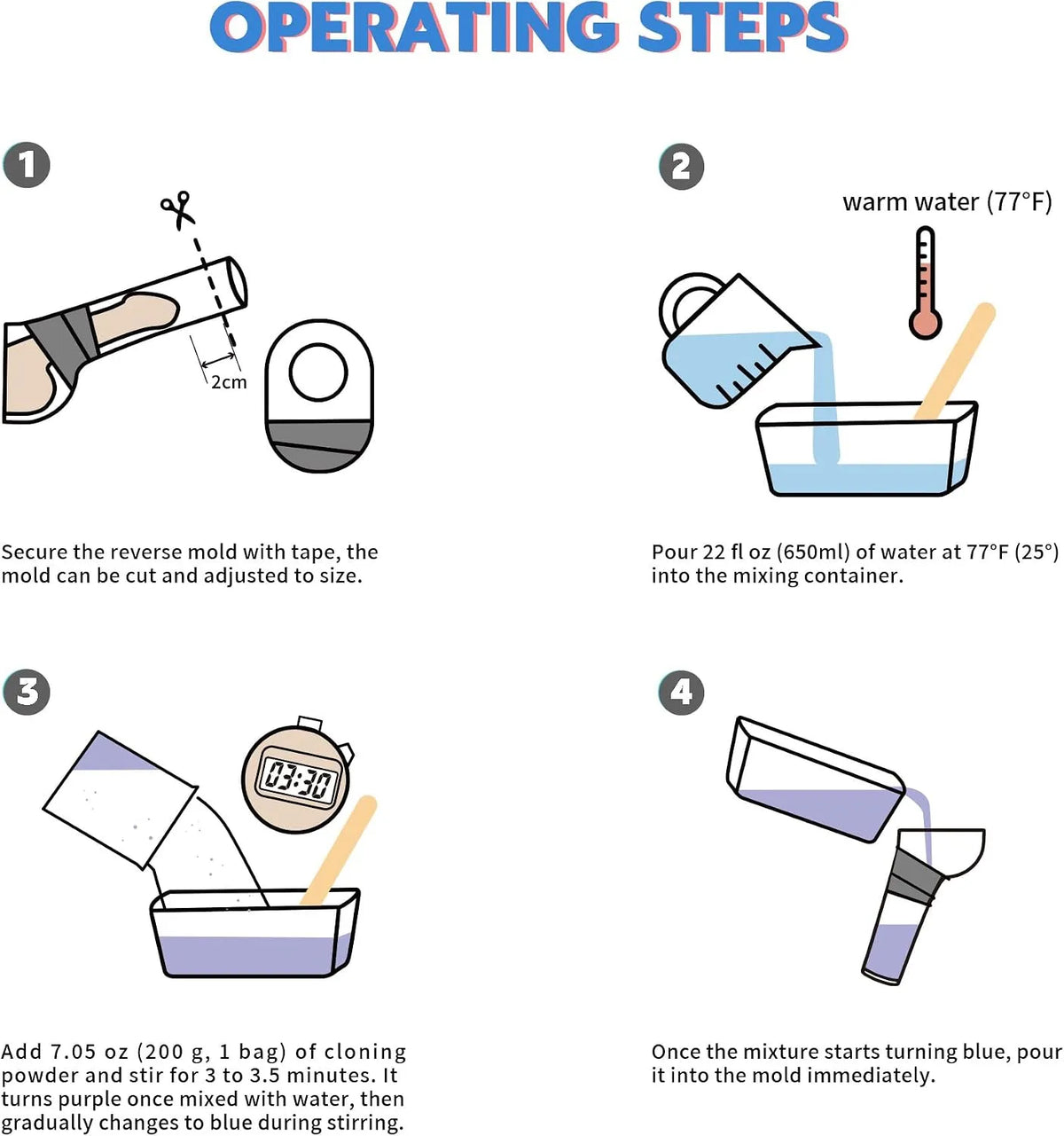 OPERATING STEPS

1

2cm

Secure the reverse mold with tape, the mold can be cut and adjusted to size.

2

warm water (77°F)

Pour 22 fl oz (650ml) of water at 77°F (25°) into the mixing container.

3

03:30

Add 7.05 oz (200 g, 1 bag) of cloning powder and stir for 3 to 3.5 minutes. It turns purple once mixed with water, then gradually changes to blue during stirring.

4

Once the mixture starts turning blue, pour it into the mold immediately.